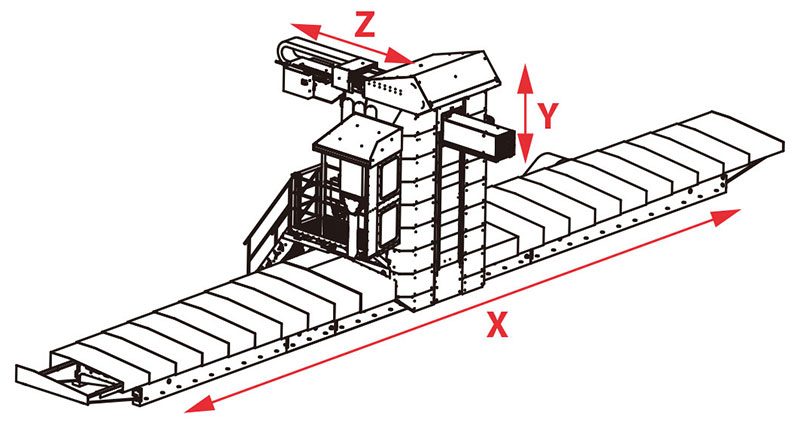 Z
Y
X